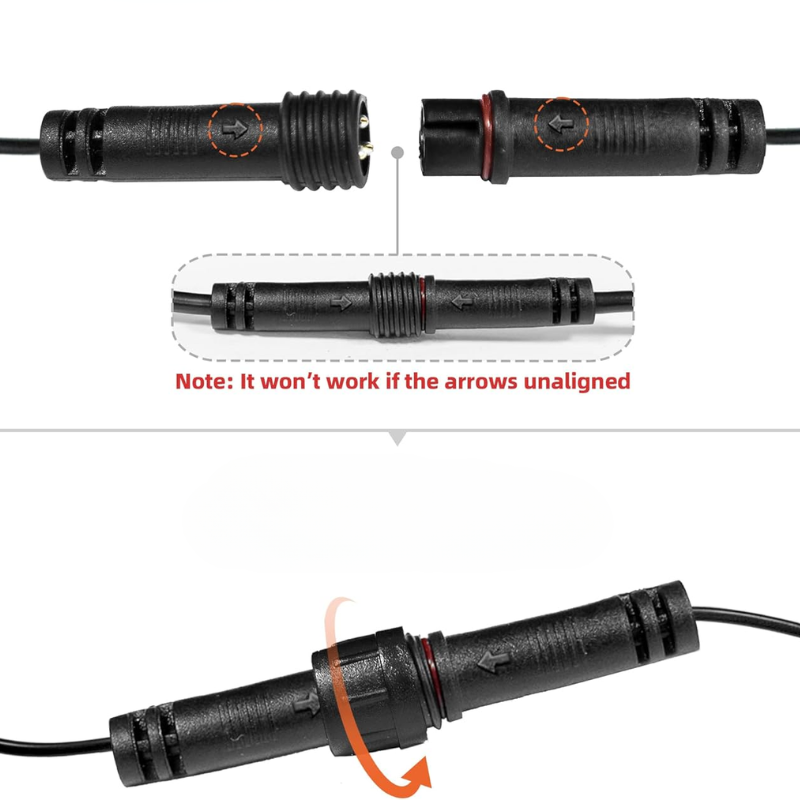 Note: It won't work if the arrows unaligned