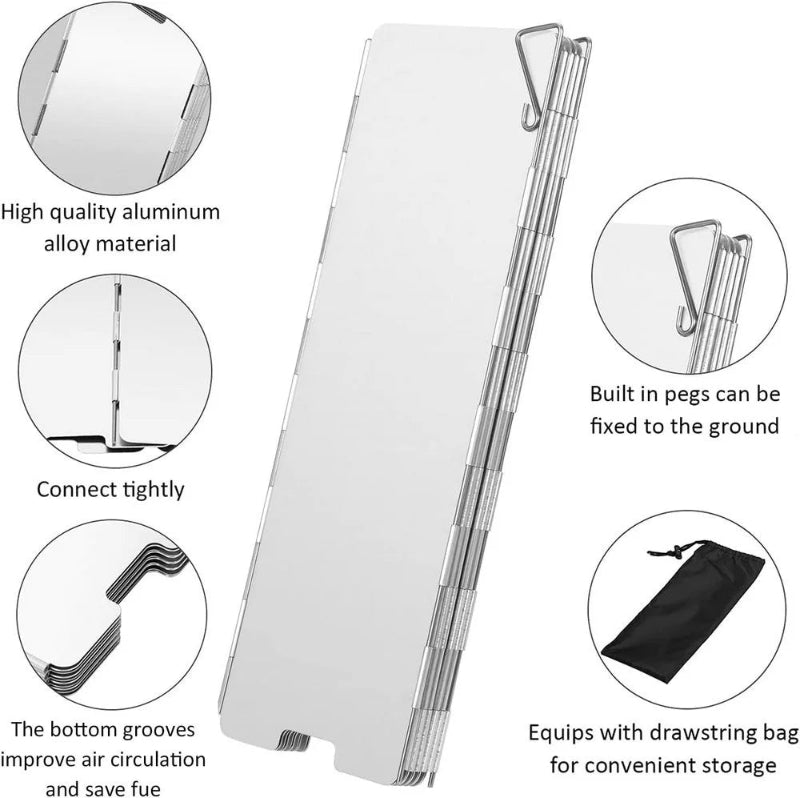 High quality aluminum alloy material

Connect tightly

The bottom grooves improve air circulation and save fue

Built in pegs can be fixed to the ground

Equips with drawstring bag for convenient storage