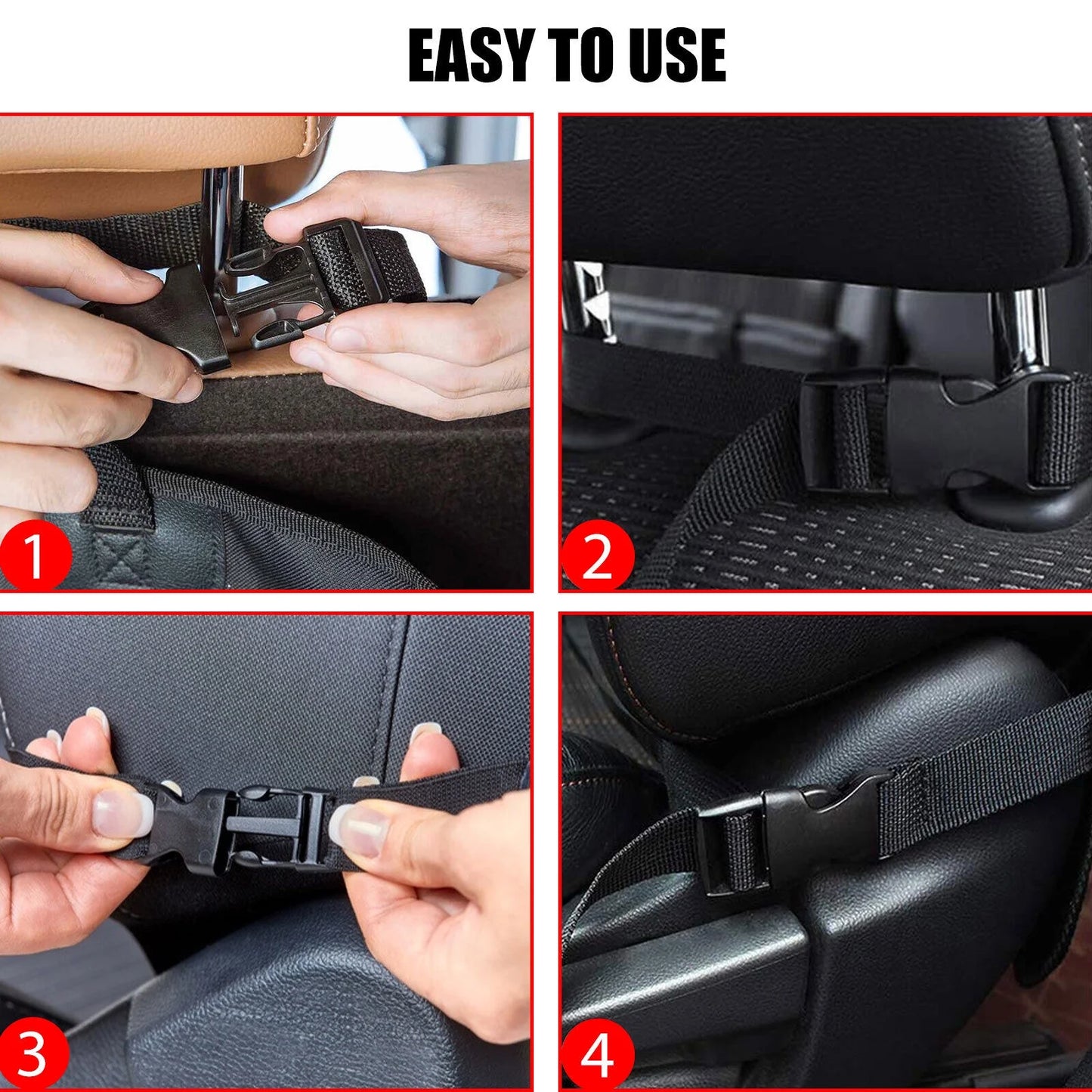 EASY TO USE

1

2

3

4