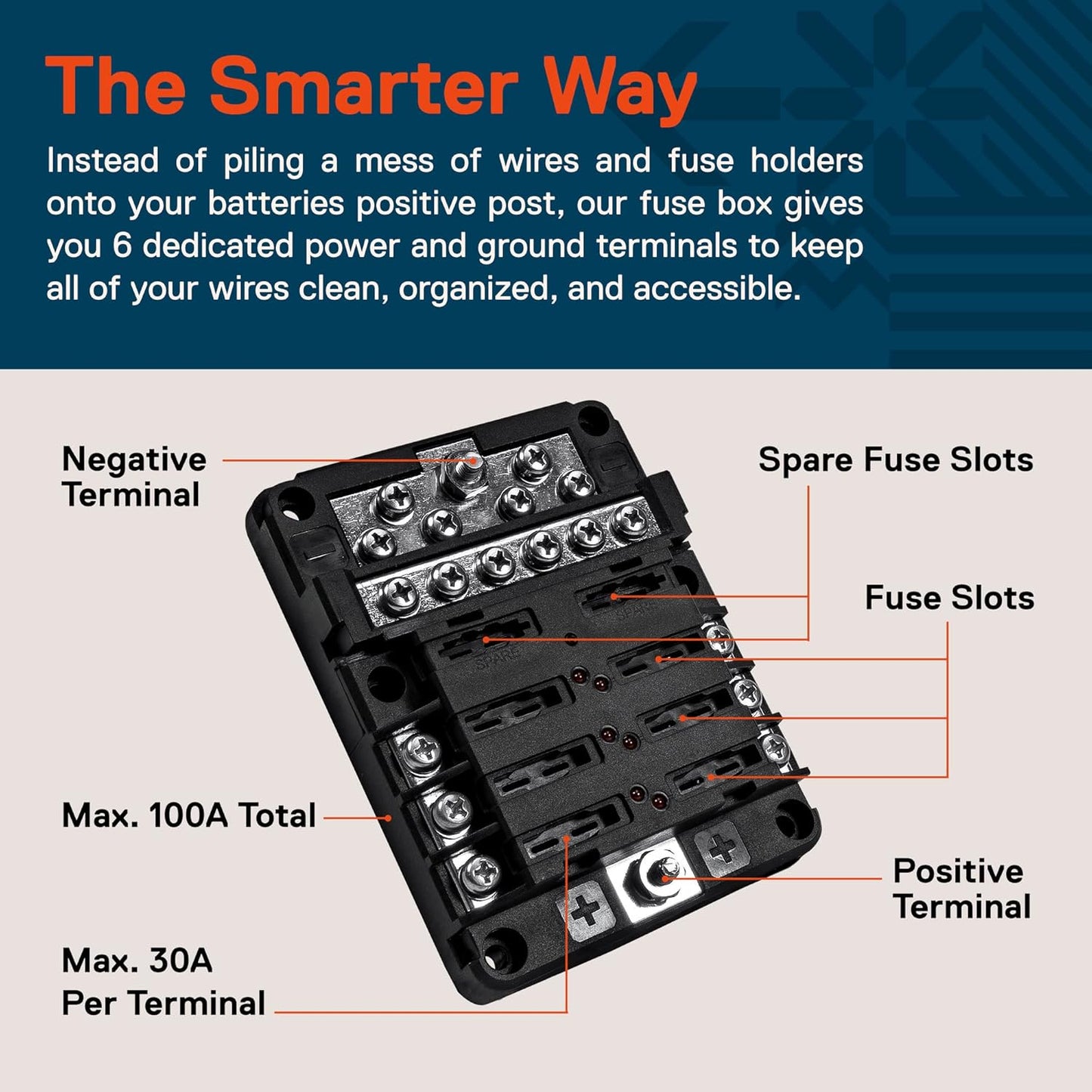 The Smarter Way

Instead of piling a mess of wires and fuse holders onto your batteries positive post, our fuse box gives you 6 dedicated power and ground terminals to keep all of your wires clean, organized, and accessible.

Negative Terminal

Spare Fuse Slots

Fuse Slots

SPARE

SPARE

Max. 100A Total

Positive Terminal

Max. 30A Per Terminal